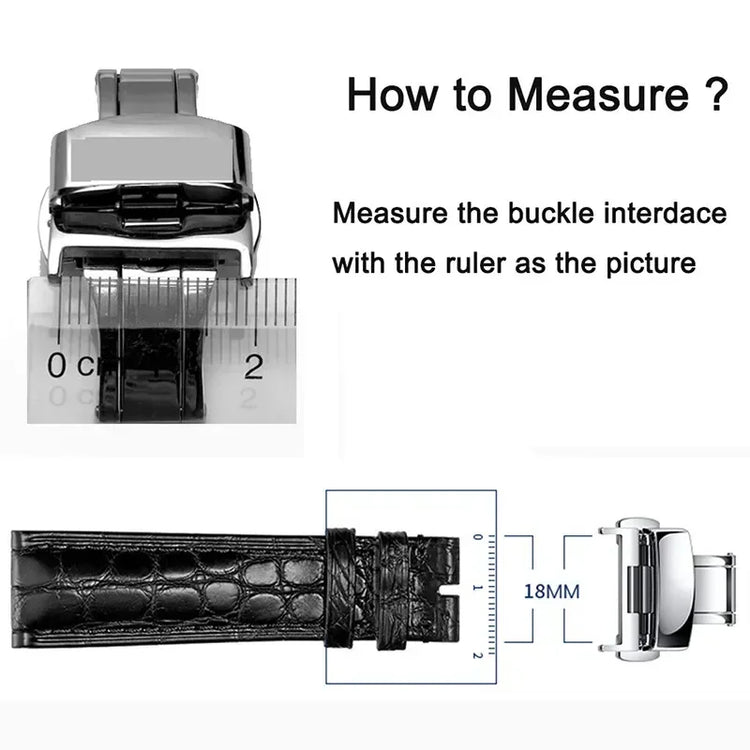 How to Measure ?

Measure the buckle interdace with the ruler as the picture

0 cm

2

0

1

2

18MM